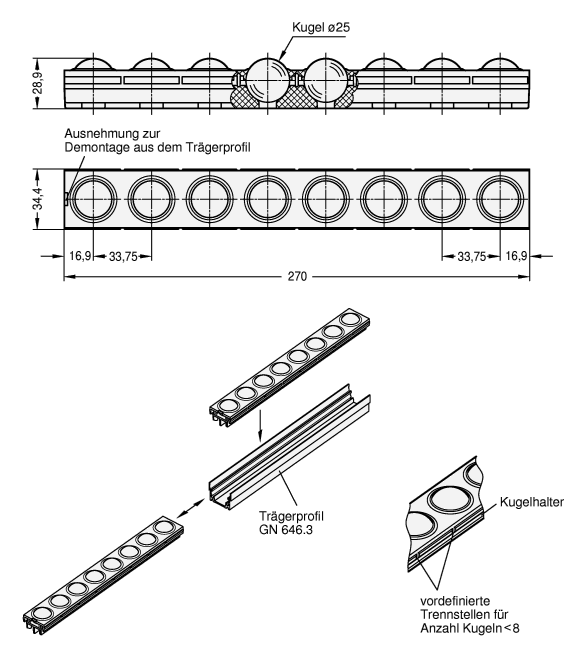 Kugel ø25

28,9

Ausnehmung zur
Demontage aus dem Trägerprofil

34,4

16,9
33,75
33,75
16,9
270

Trägerprofil
GN 646.3

Kugelhalter

vordefinierte
Trennstellen für
Anzahl Kugeln<8